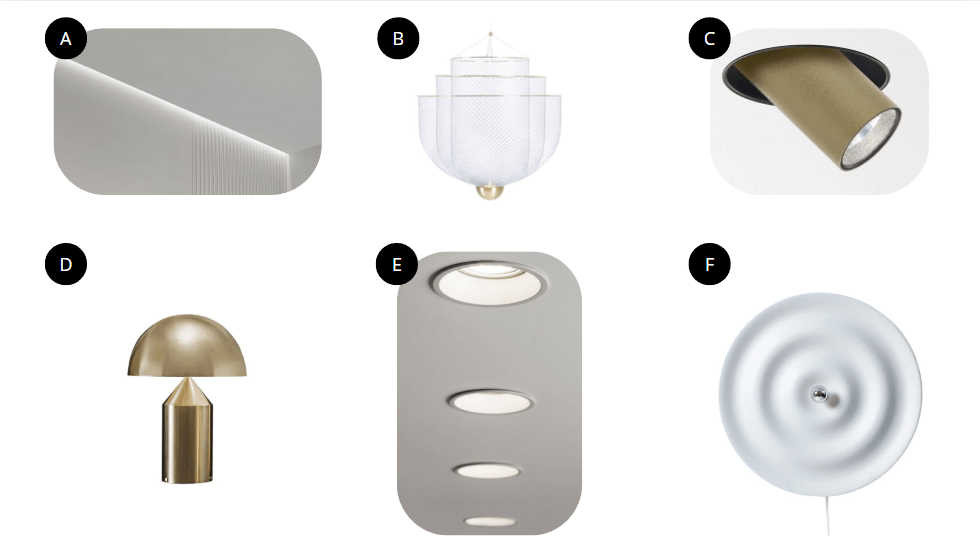 A

B

C

D

E

F